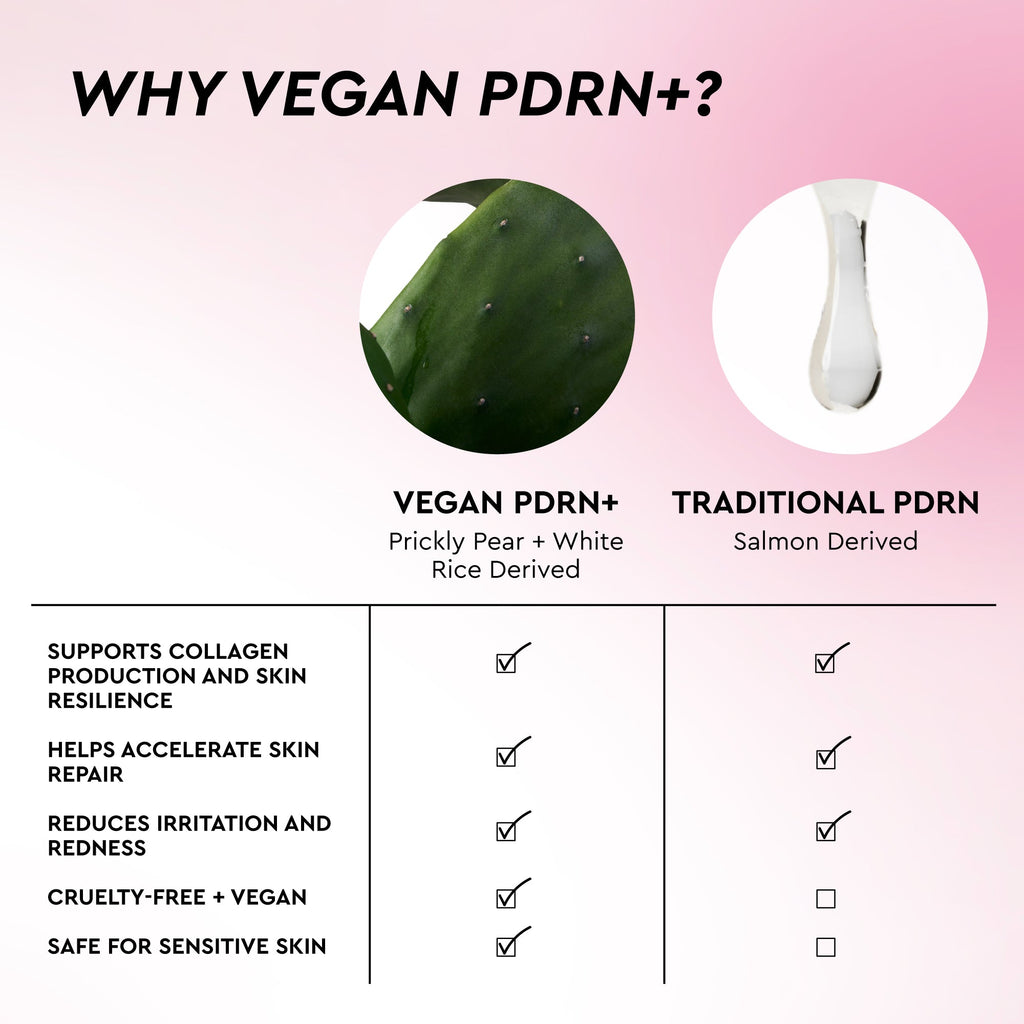 WHY VEGAN PDRN+?

| | VEGAN PDRN+ Prickly Pear + White Rice Derived | TRADITIONAL PDRN Salmon Derived |
|---|---|---|
| SUPPORTS COLLAGEN PRODUCTION AND SKIN RESILIENCE | ☑ | ☑ |
| HELPS ACCELERATE SKIN REPAIR | ☑ | ☑ |
| REDUCES IRRITATION AND REDNESS | ☑ | ☑ |
| CRUELTY-FREE + VEGAN | ☑ | ☐ |
| SAFE FOR SENSITIVE SKIN | ☑ | ☐ |